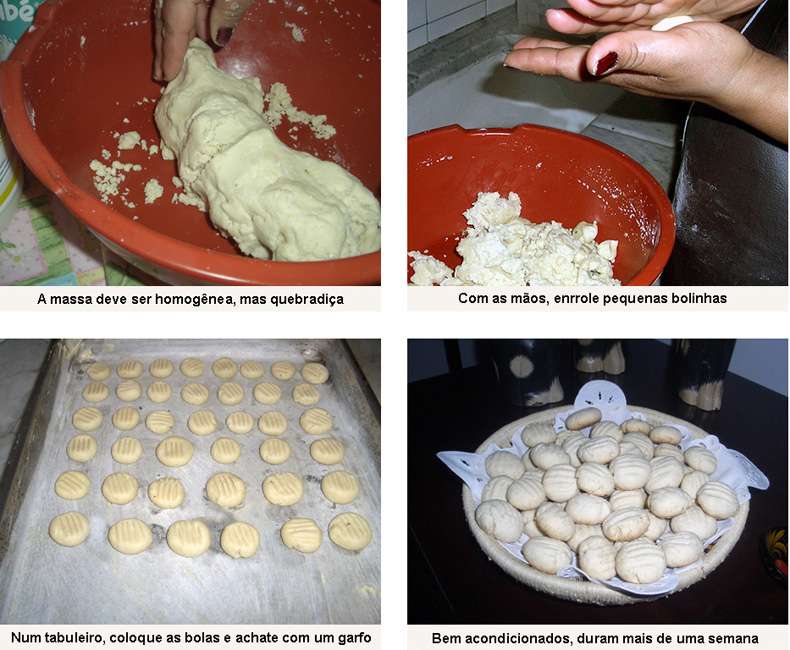 A massa deve ser homogênea, mas quebradiça

Com as mãos, enrrole pequenas bolinhas

Num tabuleiro, coloque as bolas e achate com um garfo

Bem acondicionados, duram mais de uma semana